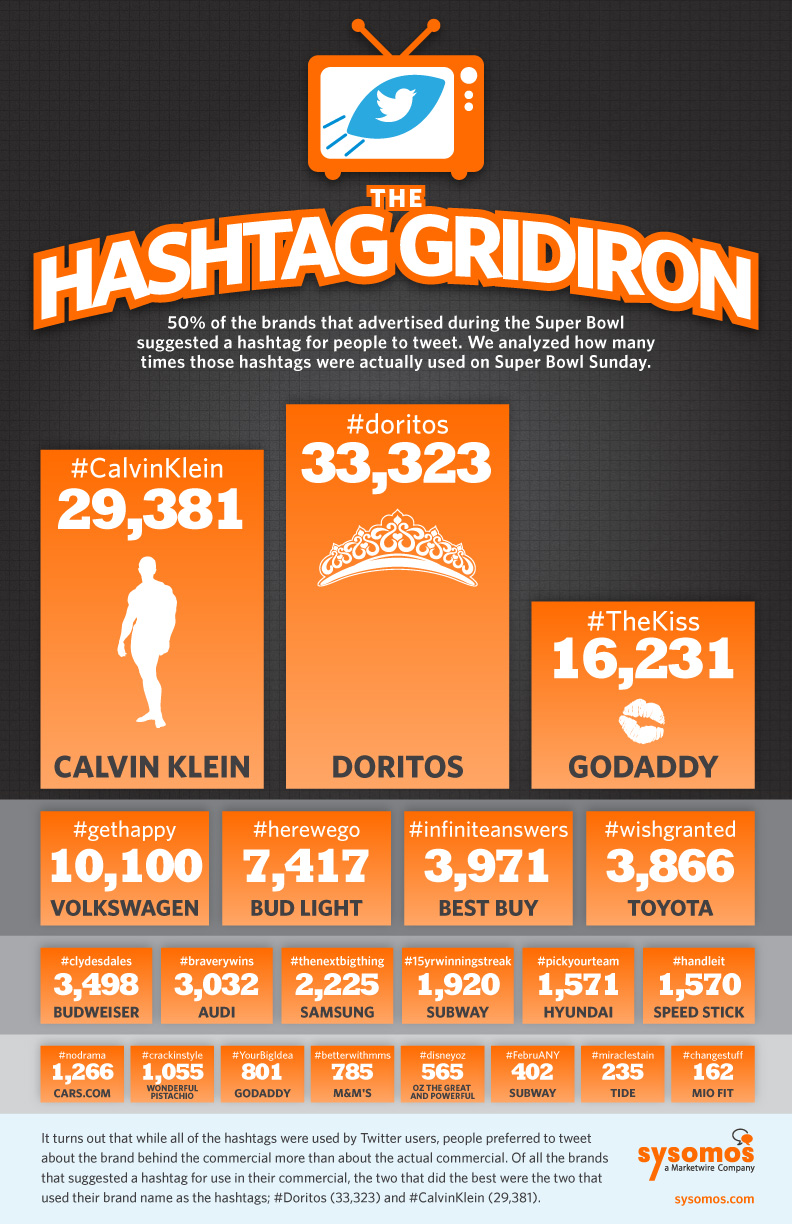 THE HASHTAG GRIDIRON

50% of the brands that advertised during the Super Bowl suggested a hashtag for people to tweet. We analyzed how many times those hashtags were actually used on Super Bowl Sunday.

#CalvinKlein
29,381
CALVIN KLEIN

#doritos
33,323
DORITOS

#TheKiss
16,231
GODADDY

#gethappy
10,100
VOLKSWAGEN

#herewego
7,417
BUD LIGHT

#infiniteanswers
3,971
BEST BUY

#wishgranted
3,866
TOYOTA

#clydesdales
3,498
BUDWEISER

#braverywins
3,032
AUDI

#thenextbigthing
2,225
SAMSUNG

#15yrwinningstreak
1,920
SUBWAY

#pickyourteam
1,571
HYUNDAI

#handleit
1,570
SPEED STICK

#nodrama
1,266
CARS.COM

#crackinstyle
1,055
WONDERFUL PISTACHIO

#YourBigIdea
801
GODADDY

#betterwithmms
785
M&M'S

#disneyoz
565
OZ THE GREAT AND POWERFUL

#FebruANY
402
SUBWAY

#miraclestain
235
TIDE

#changestuff
162
MIO FIT

It turns out that while all of the hashtags were used by Twitter users, people preferred to tweet about the brand behind the commercial more than about the actual commercial. Of all the brands that suggested a hashtag for use in their commercial, the two that did the best were the two that used their brand name as the hashtags; #Doritos (33,323) and #CalvinKlein (29,381).

sysomos
a Marketwire Company
sysomos.com